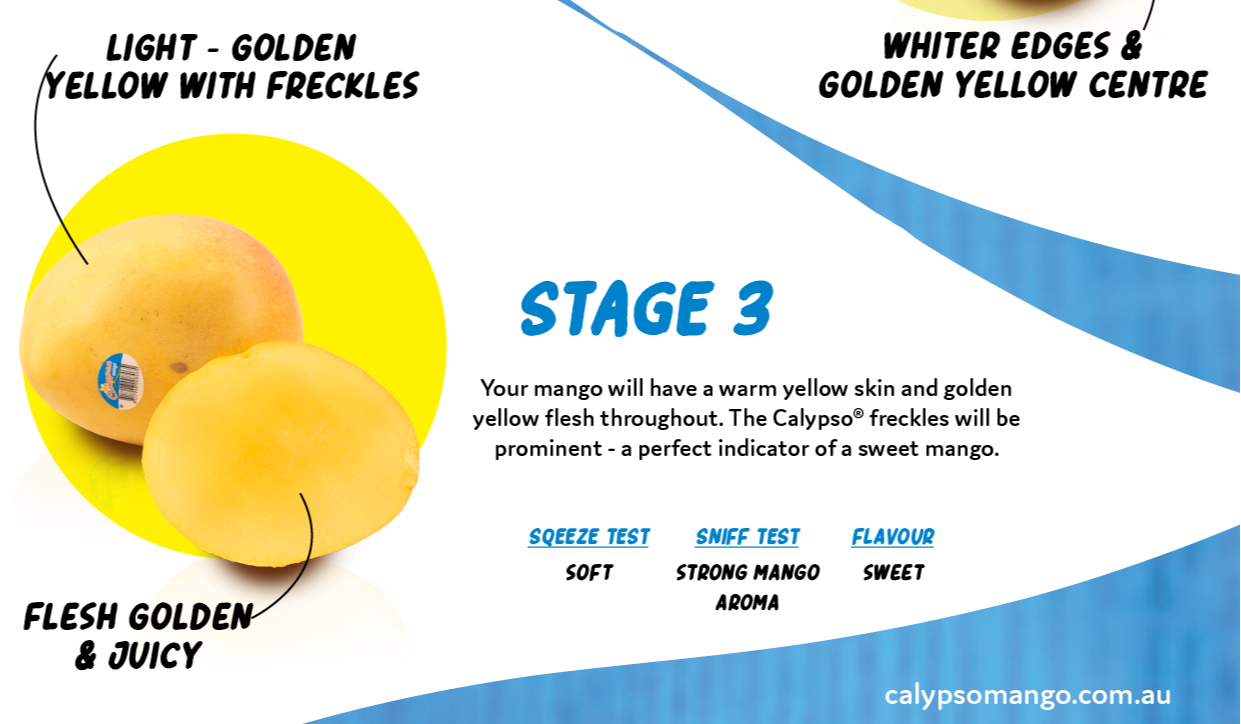 LIGHT - GOLDEN YELLOW WITH FRECKLES

WHITER EDGES & GOLDEN YELLOW CENTRE

STAGE 3

Your mango will have a warm yellow skin and golden yellow flesh throughout. The Calypso® freckles will be prominent - a perfect indicator of a sweet mango.

| SQEEZE TEST | SNIFF TEST | FLAVOUR |
|---|---|---|
| SOFT | STRONG MANGO AROMA | SWEET |

FLESH GOLDEN & JUICY

calypsomango.com.au